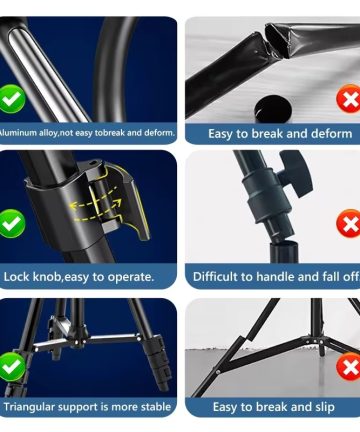 Aluminum alloy,not easy tobreak and deform.

Easy to break and deform

Lock knob,easy to operate.

Difficult to handle and fall off

Triangular support is more stable

Easy to break and slip